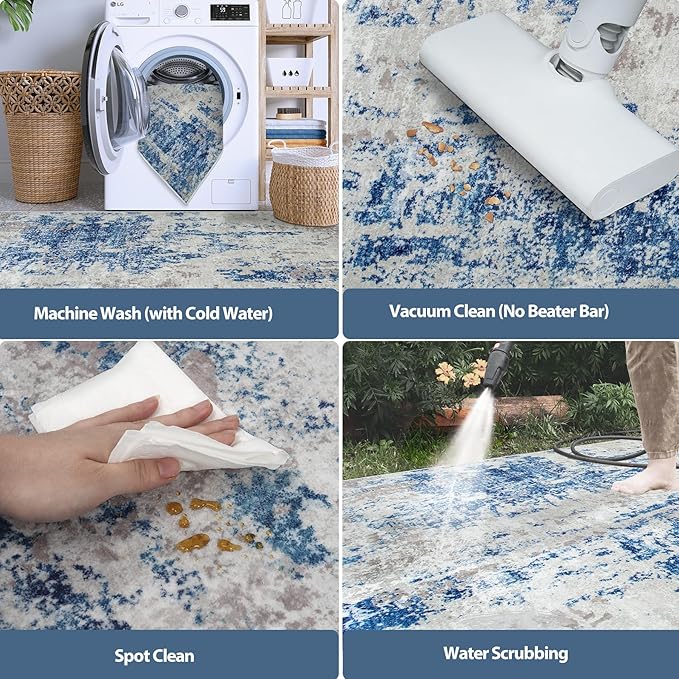 LG

Machine Wash (with Cold Water)

Vacuum Clean (No Beater Bar)

Spot Clean

Water Scrubbing