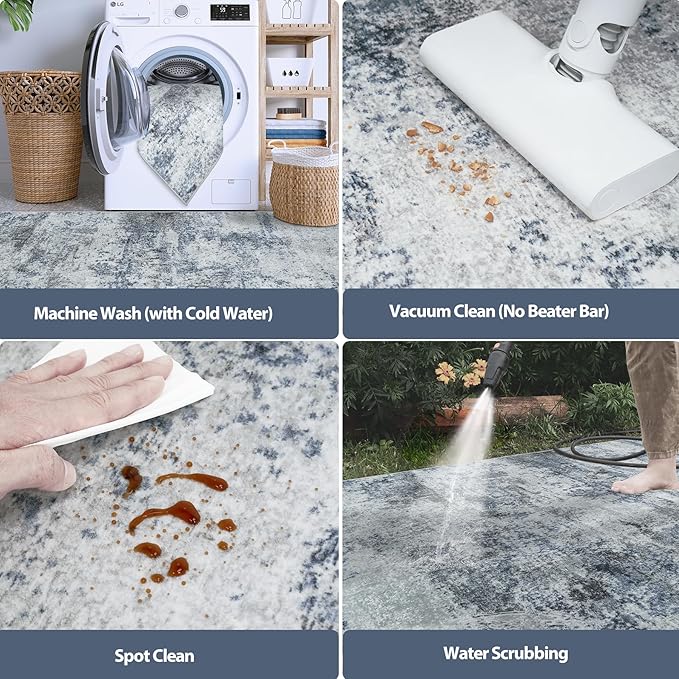 LG

Machine Wash (with Cold Water)

Vacuum Clean (No Beater Bar)

Spot Clean

Water Scrubbing